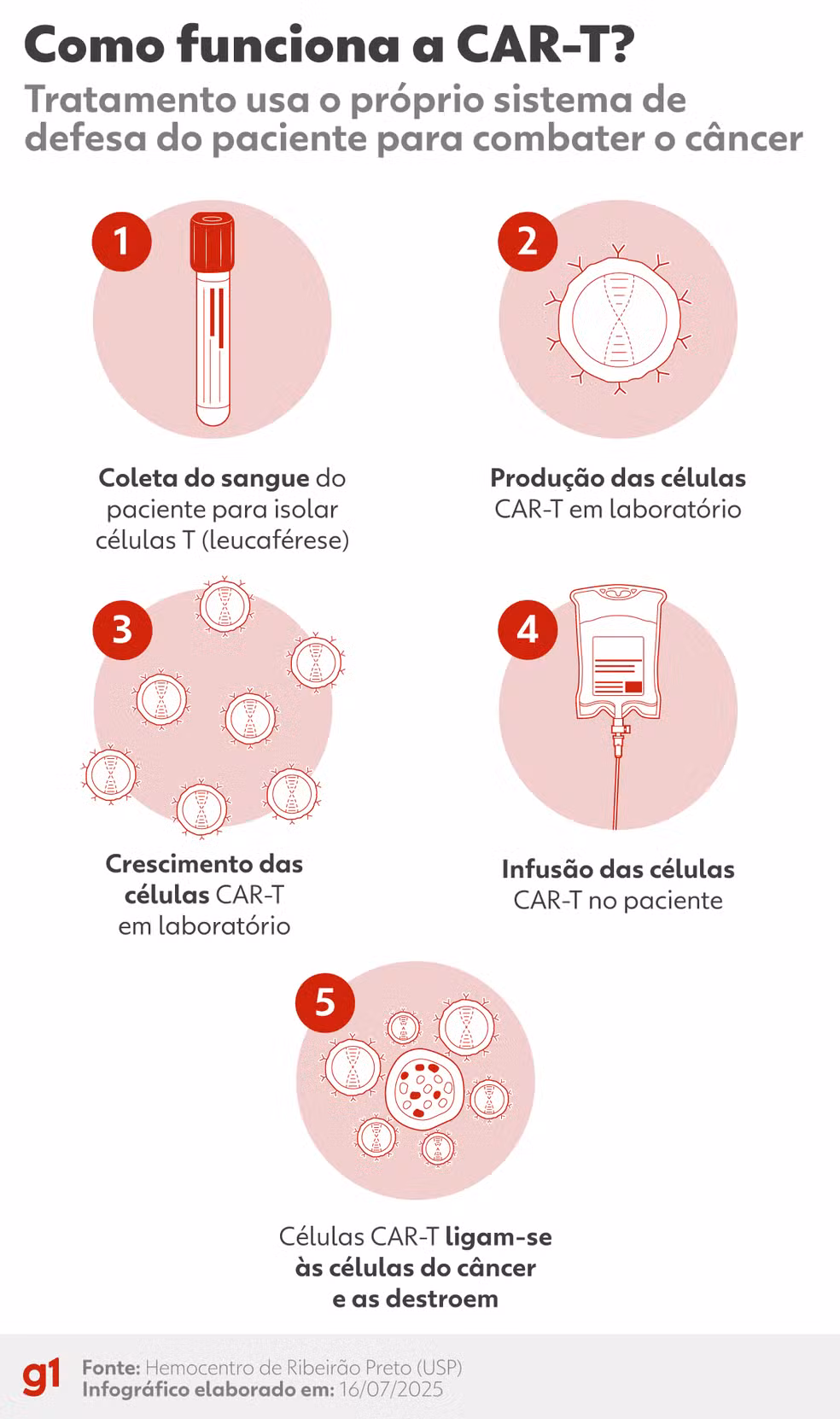 Como funciona a CAR-T?
Tratamento usa o próprio sistema de defesa do paciente para combater o câncer

1
Coleta do sangue do paciente para isolar células T (leucaférese)

2
Produção das células CAR-T em laboratório

3
Crescimento das células CAR-T em laboratório

4
Infusão das células CAR-T no paciente

5
Células CAR-T ligam-se às células do câncer e as destroem

g1
Fonte: Hemocentro de Ribeirão Preto (USP)
Infográfico elaborado em: 16/07/2025